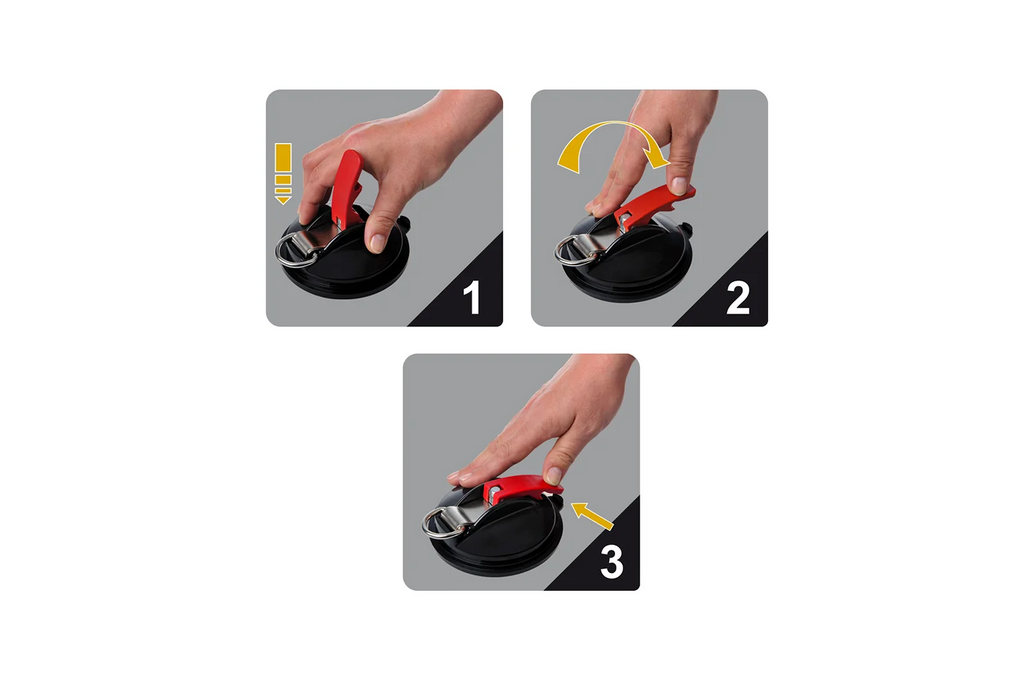 1

2

3